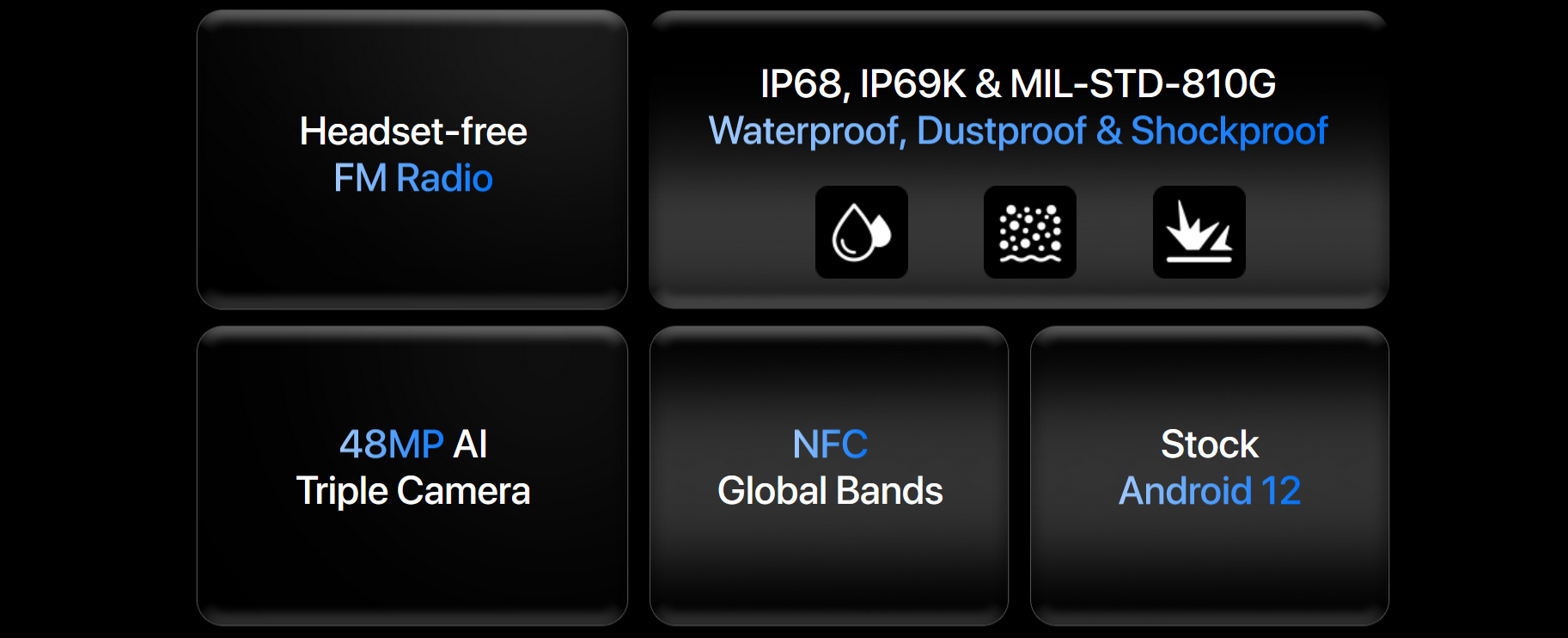 Headset-free
FM Radio

IP68, IP69K & MIL-STD-810G
Waterproof, Dustproof & Shockproof

48MP AI
Triple Camera

NFC
Global Bands

Stock
Android 12